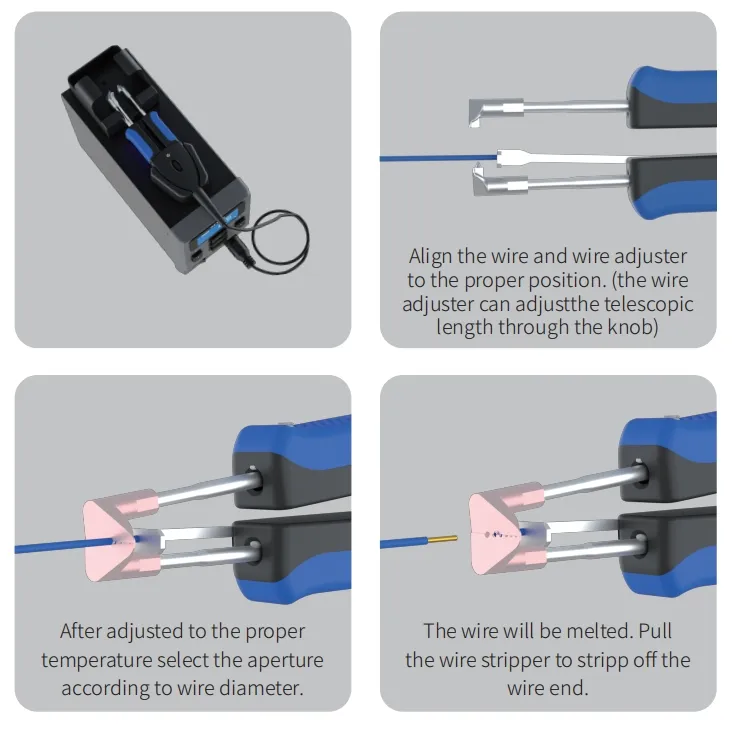 Align the wire and wire adjuster to the proper position. (the wire adjuster can adjustthe telescopic length through the knob)

After adjusted to the proper temperature select the aperture according to wire diameter.

The wire will be melted. Pull the wire stripper to stripp off the wire end.